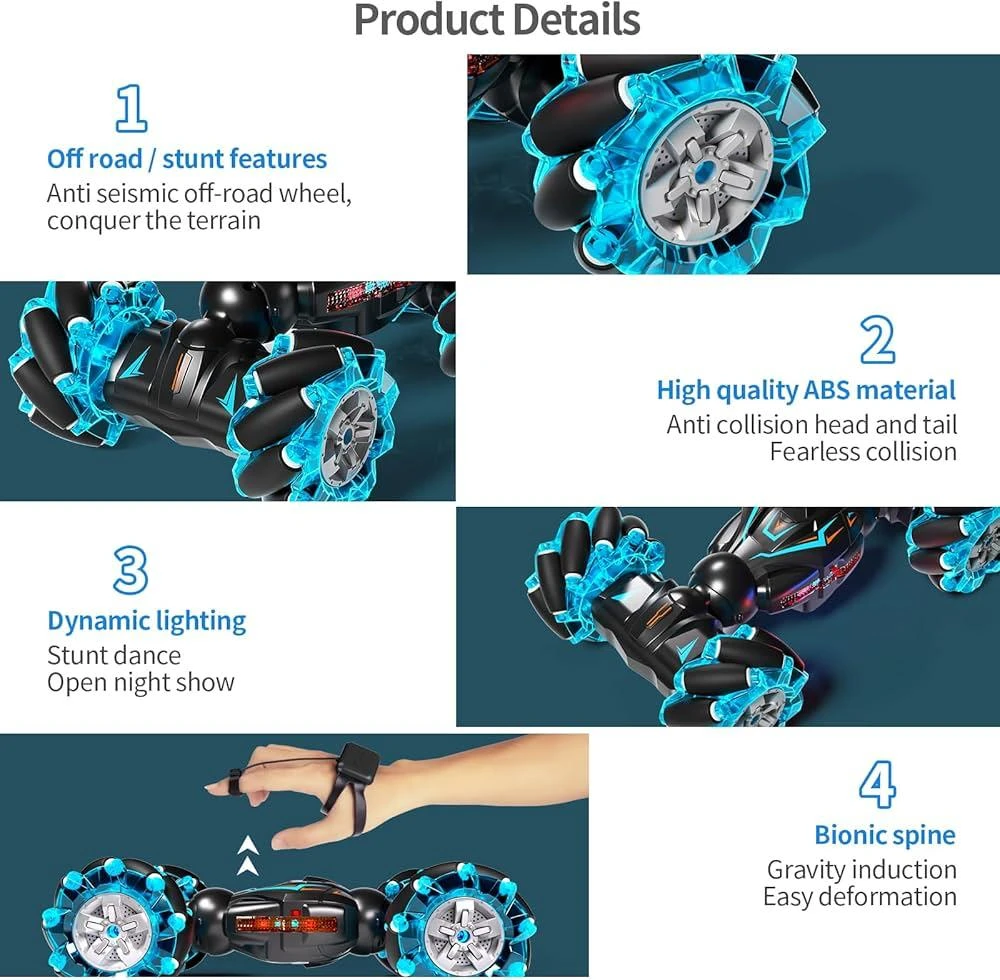 Product Details

1
Off road / stunt features
Anti seismic off-road wheel, conquer the terrain

2
High quality ABS material
Anti collision head and tail
Fearless collision

3
Dynamic lighting
Stunt dance
Open night show

4
Bionic spine
Gravity induction
Easy deformation